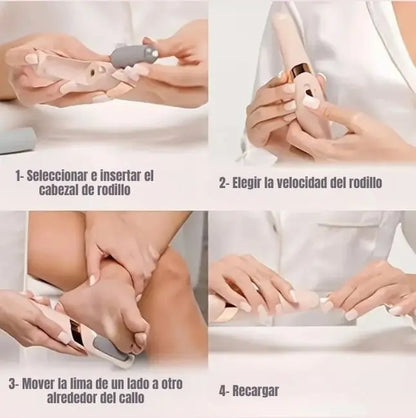 1- Seleccionar e insertar el cabezal de rodillo

2- Elegir la velocidad del rodillo

3- Mover la lima de un lado a otro alrededor del callo

4- Recargar